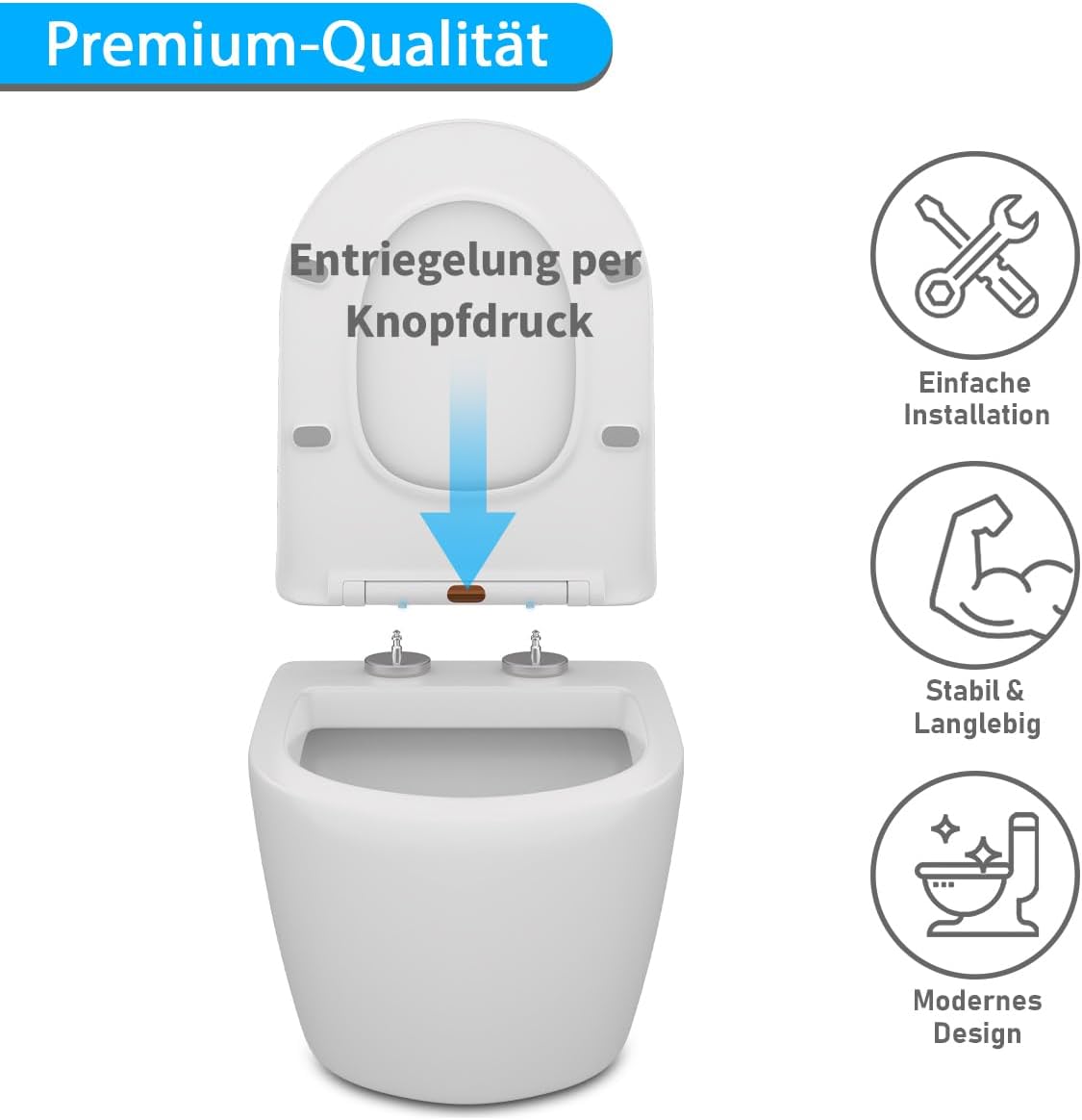 Premium-Qualität

Entriegelung per Knopfdruck

Einfache Installation

Stabil & Langlebig

Modernes Design