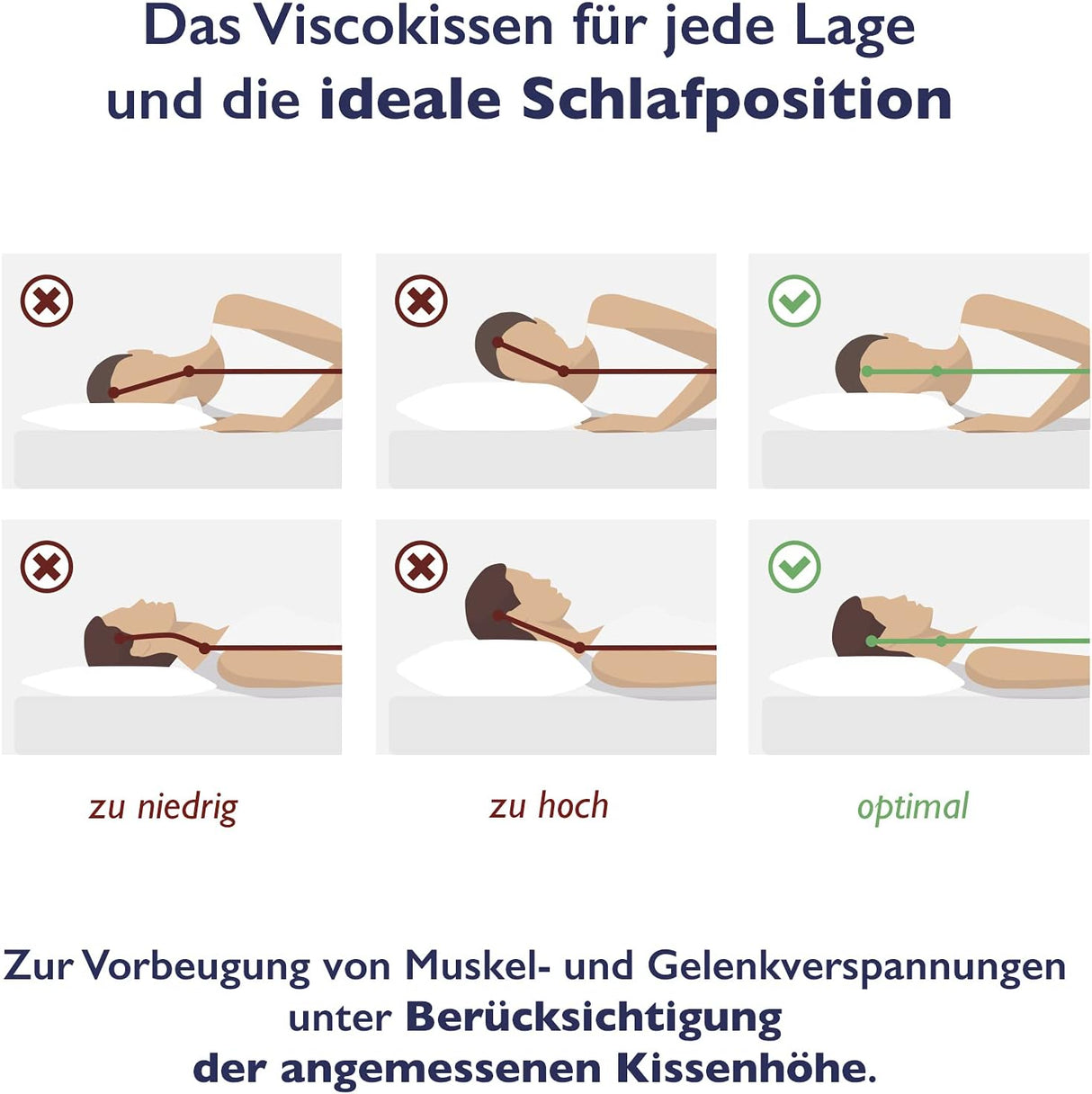 Das Viscokissen für jede Lage und die ideale Schlafposition

zu niedrig

zu hoch

optimal

Zur Vorbeugung von Muskel- und Gelenkverspannungen unter Berücksichtigung der angemessenen Kissenhöhe.