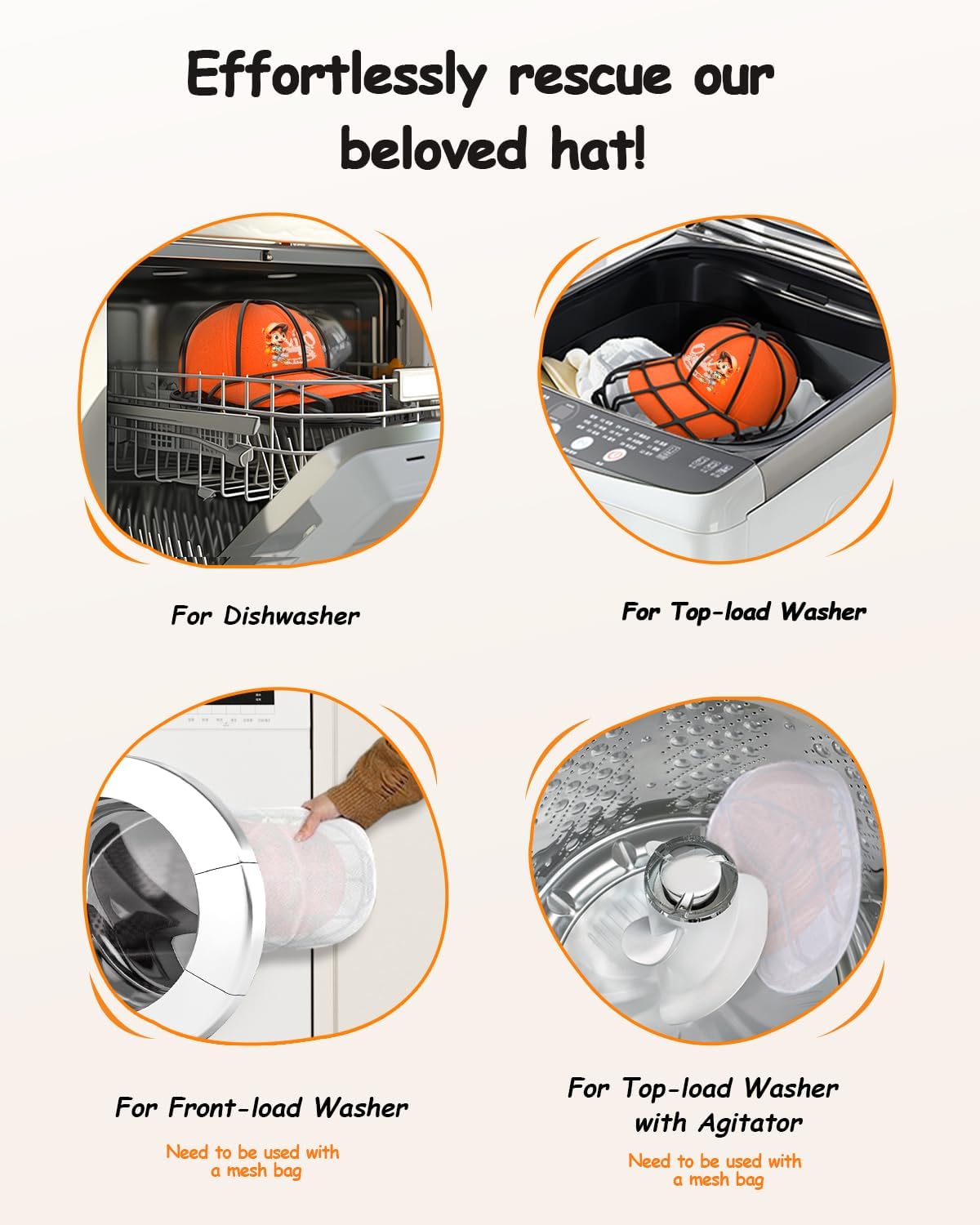 Effortlessly rescue our beloved hat!

For Dishwasher

For Top-load Washer

For Front-load Washer

Need to be used with a mesh bag

For Top-load Washer with Agitator

Need to be used with a mesh bag