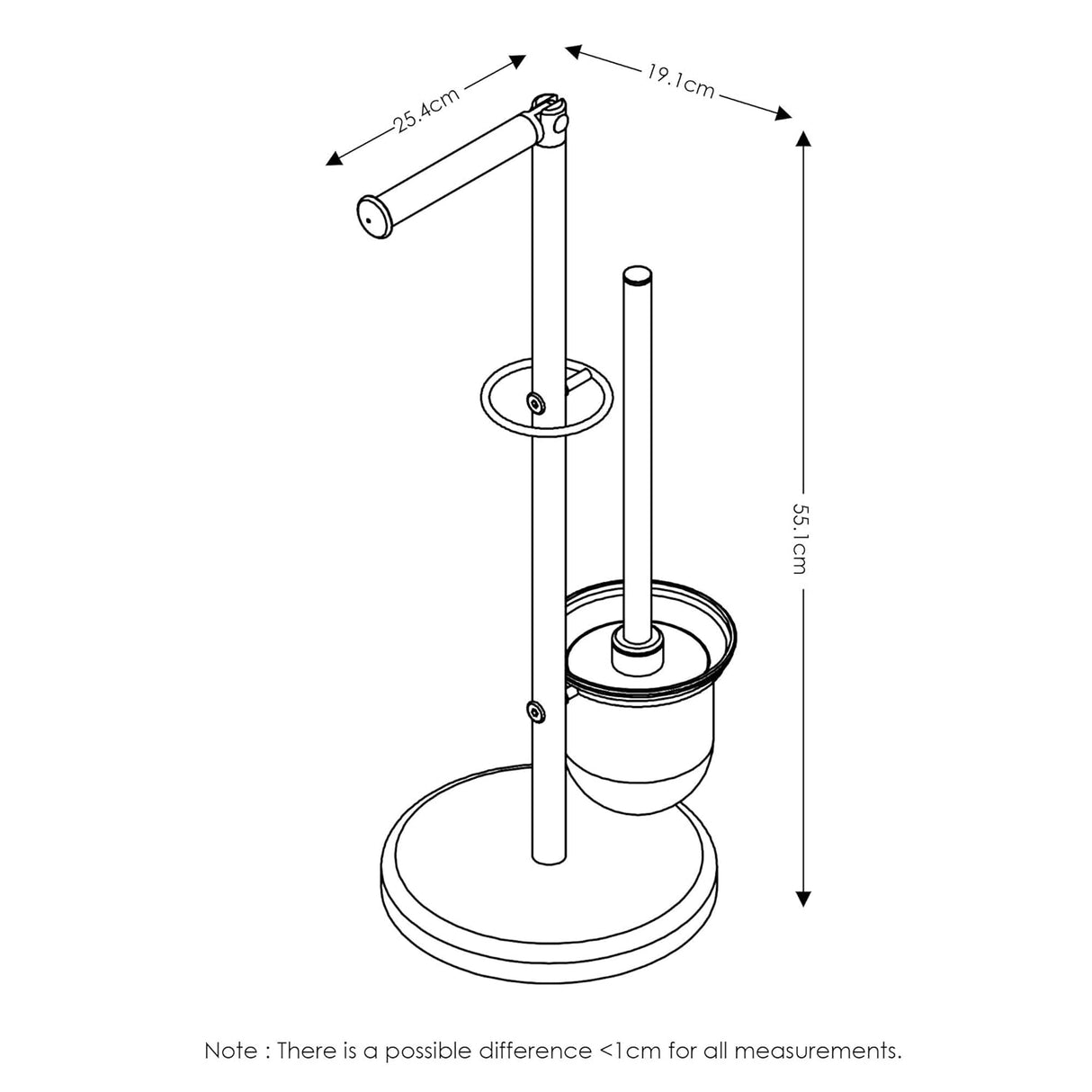 25.4cm

19.1cm

55.1cm

Note : There is a possible difference <1cm for all measurements.