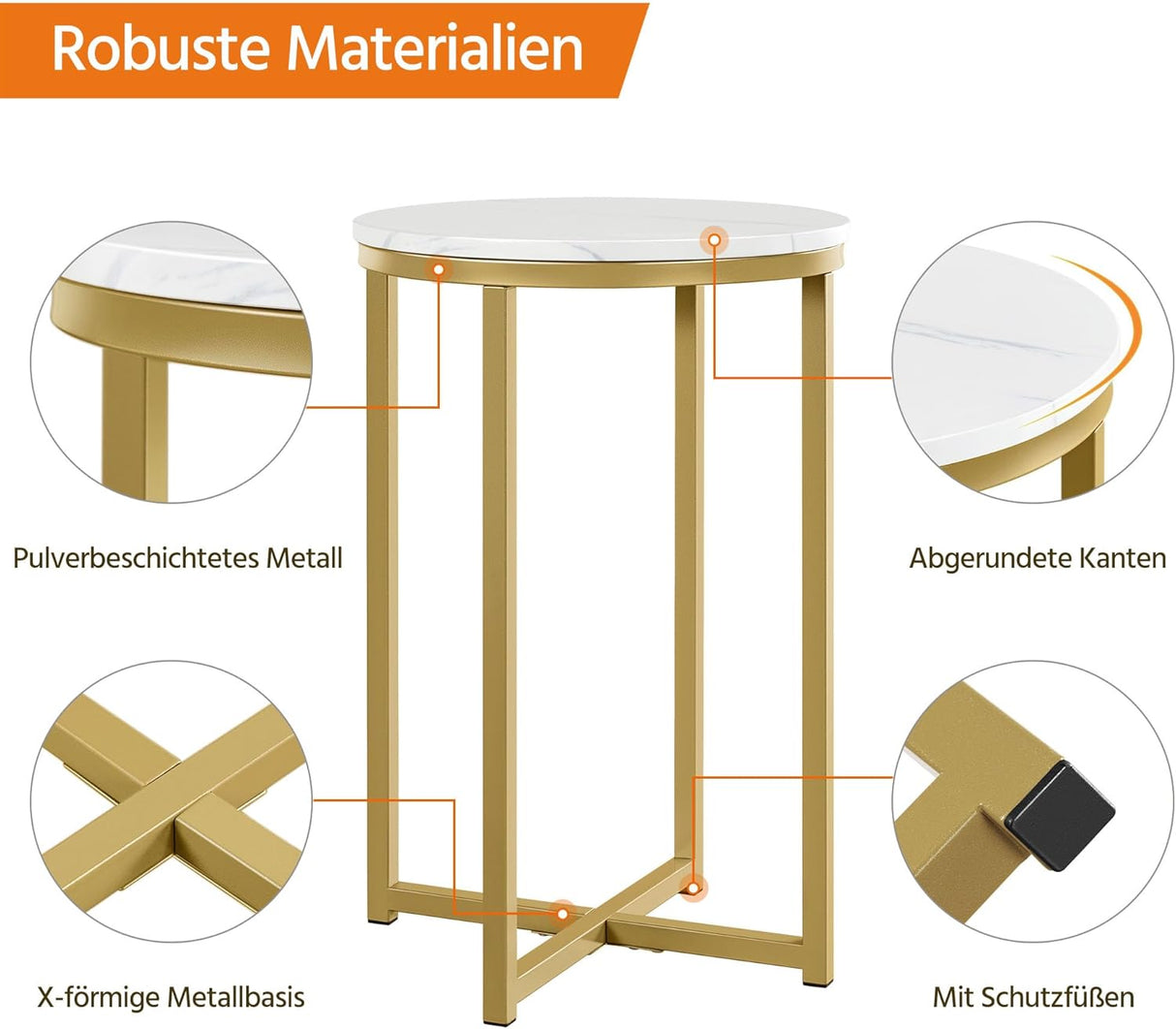 Robuste Materialien

Pulverbeschichtetes Metall

Abgerundete Kanten

X-förmige Metallbasis

Mit Schutzfüßen