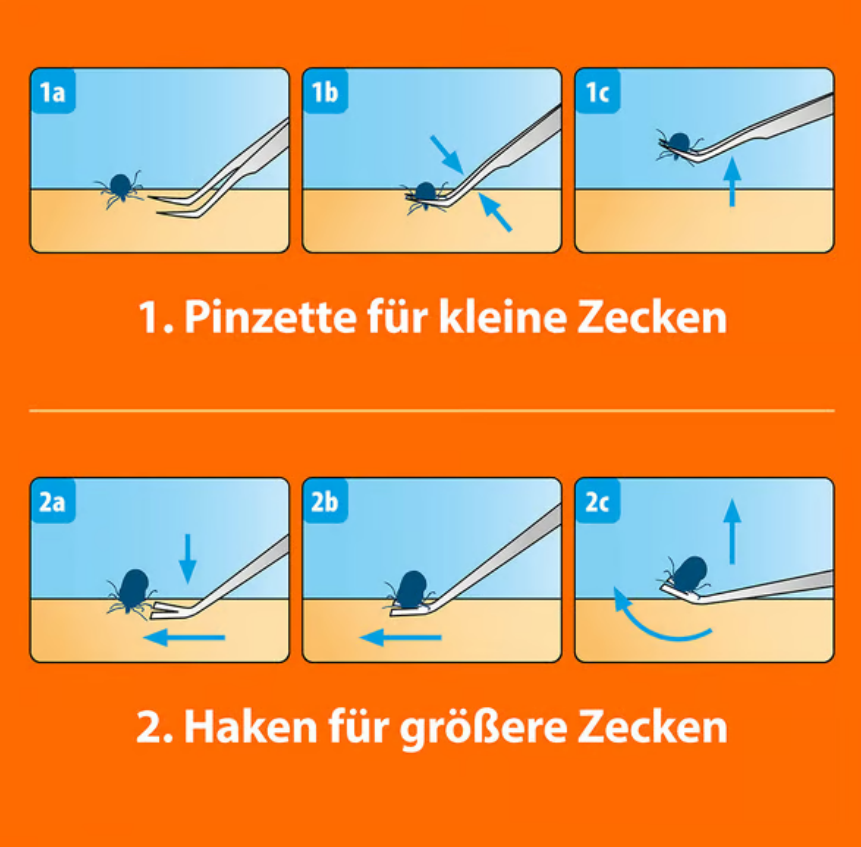 1a

1b

1c

1. Pinzette für kleine Zecken

2a

2b

2c

2. Haken für größere Zecken