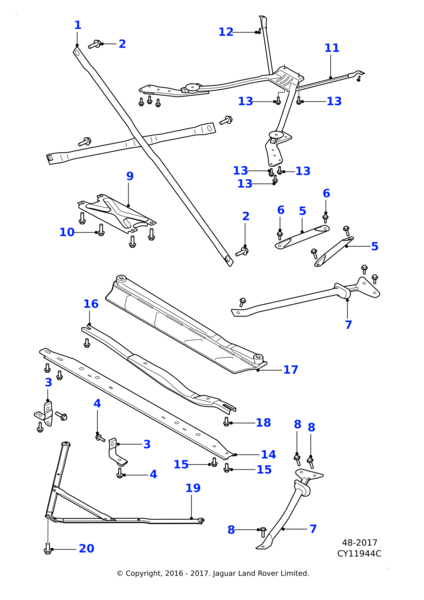 1
2
12
11
13
13
13
13
13
9
10
2
6
6
5
5
7
16
17
3
4
3
4
18
14
15
15
8
8
19
8
7
20
48-2017
CY11944C
© Copyright, 2016 - 2017. Jaguar Land Rover Limited.