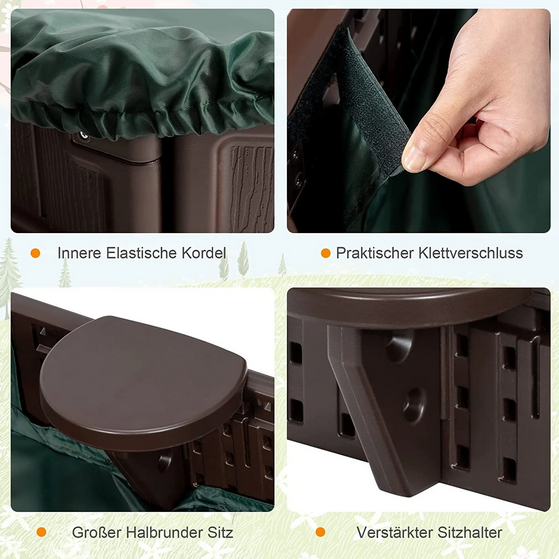 Innere Elastische Kordel

Praktischer Klettverschluss

Großer Halbrunder Sitz

Verstärkter Sitzhalter