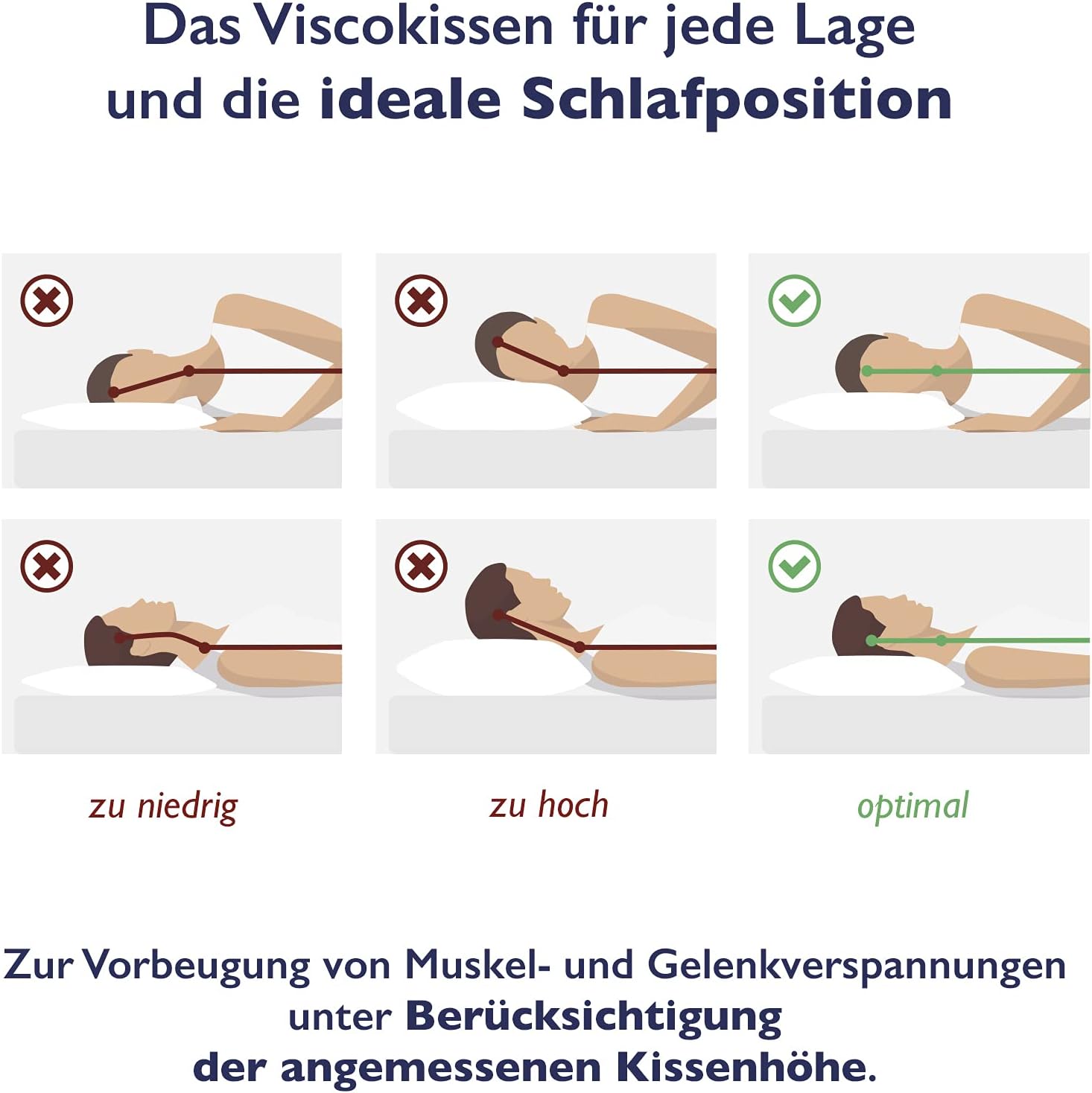 Das Viscokissen für jede Lage und die ideale Schlafposition

zu niedrig

zu hoch

optimal

Zur Vorbeugung von Muskel- und Gelenkverspannungen unter Berücksichtigung der angemessenen Kissenhöhe.