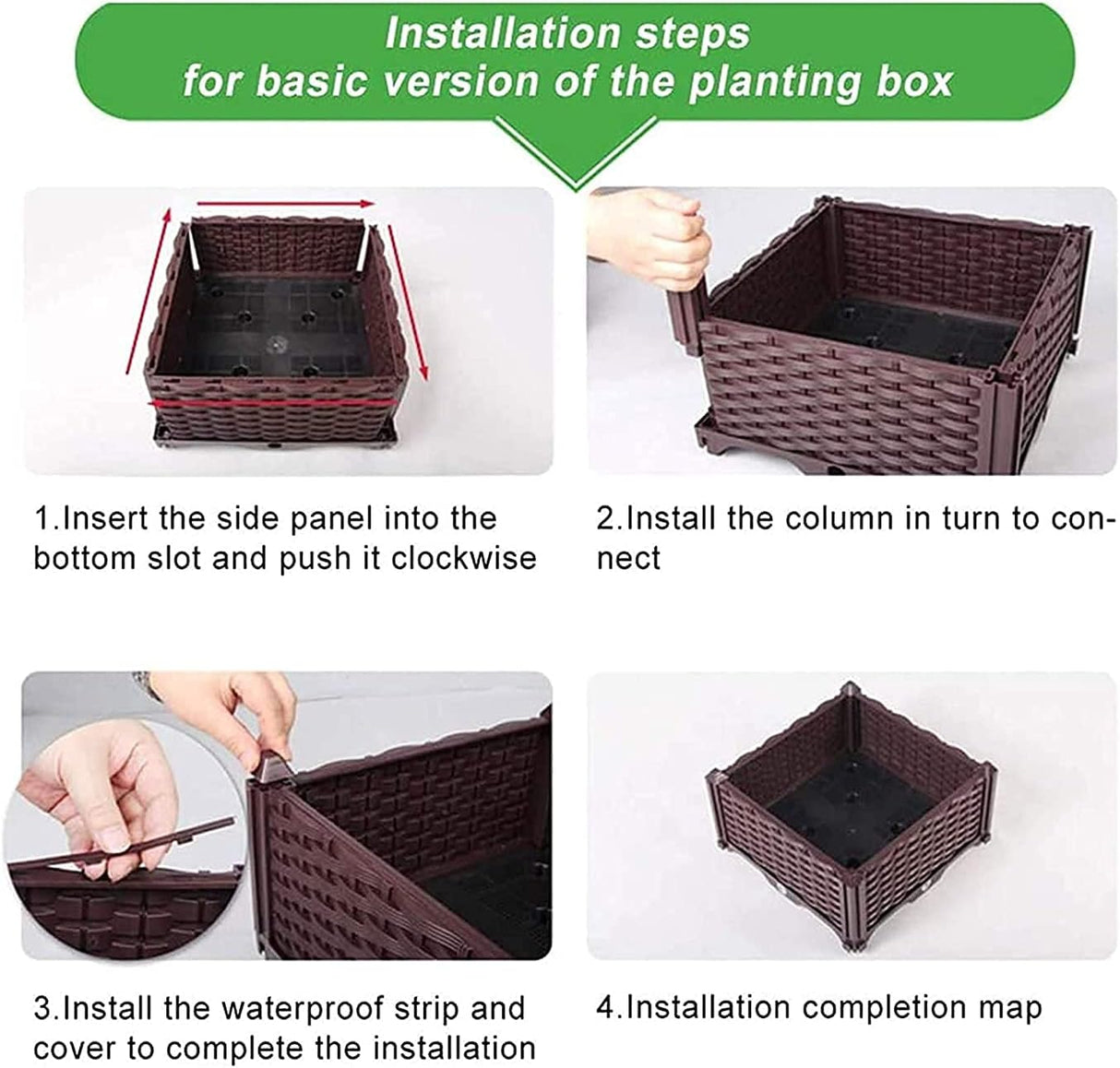 Installation steps
for basic version of the planting box

1.Insert the side panel into the bottom slot and push it clockwise

2.Install the column in turn to connect

3.Install the waterproof strip and cover to complete the installation

4.Installation completion map